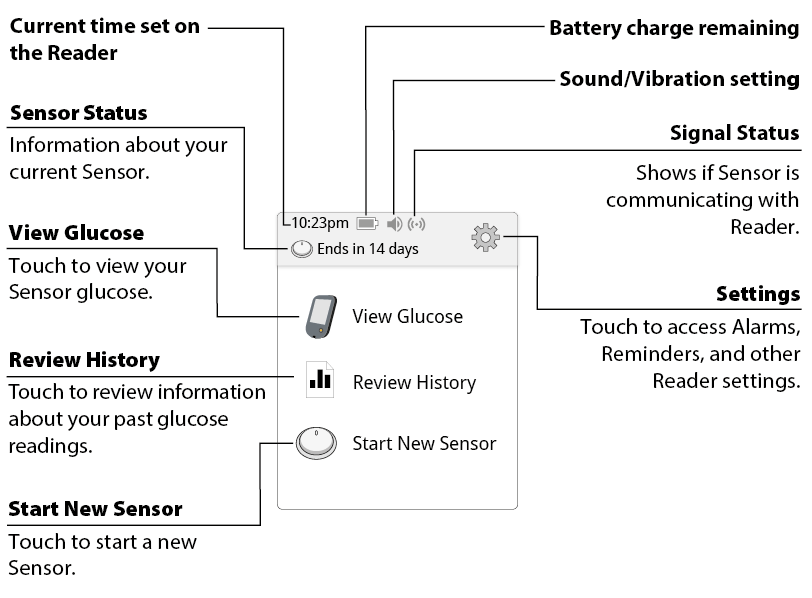 Current time set on the Reader

Sensor Status
Information about your current Sensor.

View Glucose
Touch to view your Sensor glucose.

Review History
Touch to review information about your past glucose readings.

Start New Sensor
Touch to start a new Sensor.

10:23pm

Ends in 14 days

View Glucose

Review History

Start New Sensor

Battery charge remaining

Sound/Vibration setting

Signal Status
Shows if Sensor is communicating with Reader.

Settings
Touch to access Alarms, Reminders, and other Reader settings.